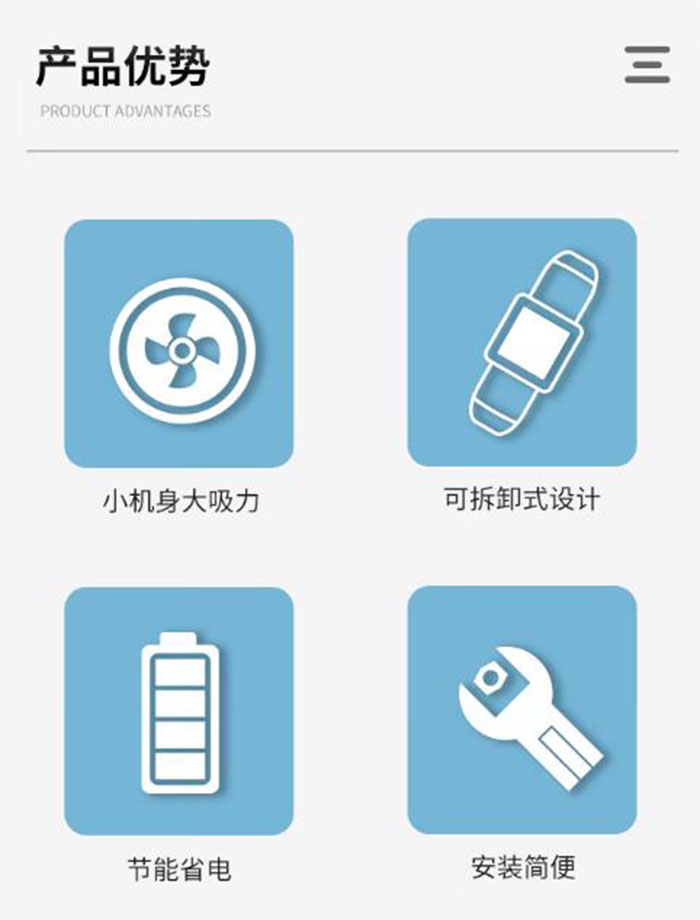 产品优势

PRODUCT ADVANTAGES

小机身大吸力

可拆卸式设计

节能省电

安装简便