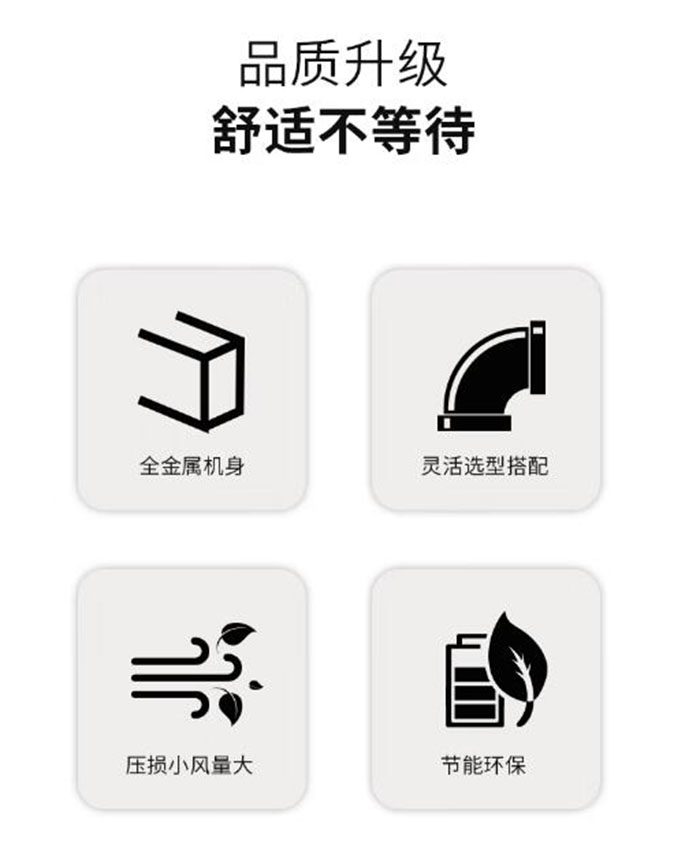 品质升级
舒适不等待

全金属机身

灵活选型搭配

压损小风量大

节能环保