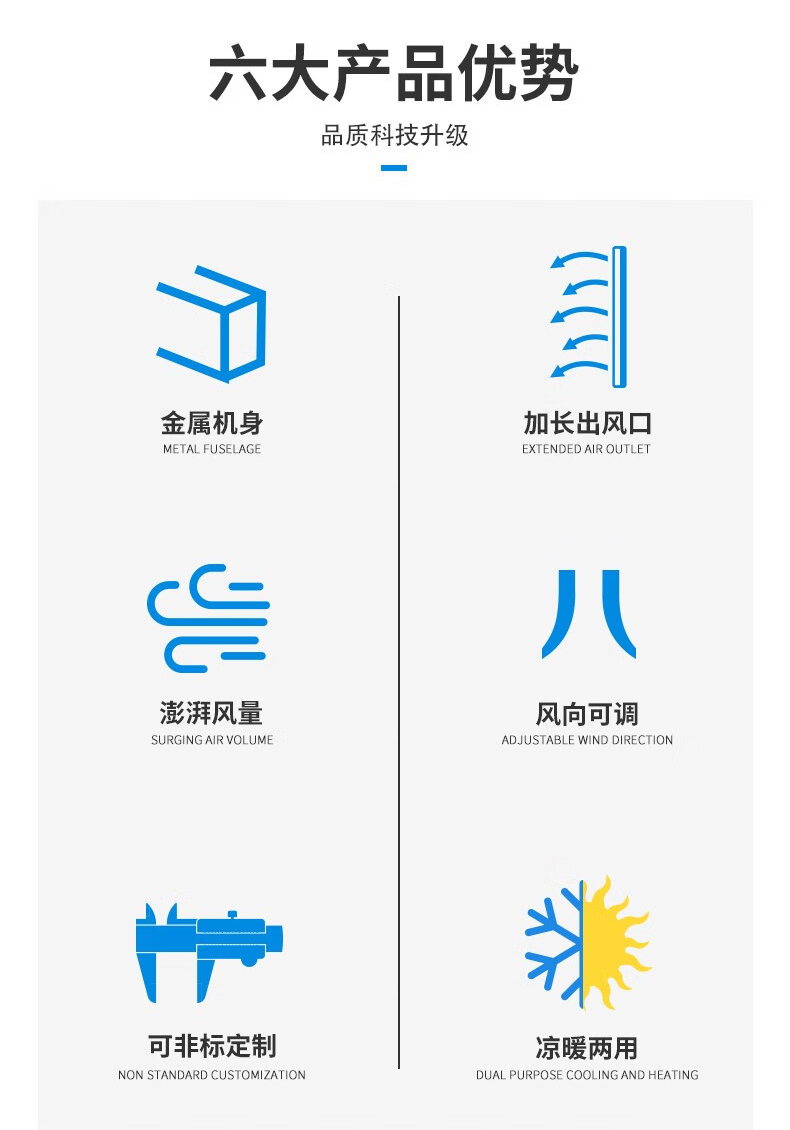 六大产品优势

品质科技升级

金属机身
METAL FUSELAGE

澎湃风量
SURGING AIR VOLUME

可非标定制
NON STANDARD CUSTOMIZATION

加长出风口
EXTENDED AIR OUTLET

风向可调
ADJUSTABLE WIND DIRECTION

凉暖两用
DUAL PURPOSE COOLING AND HEATING